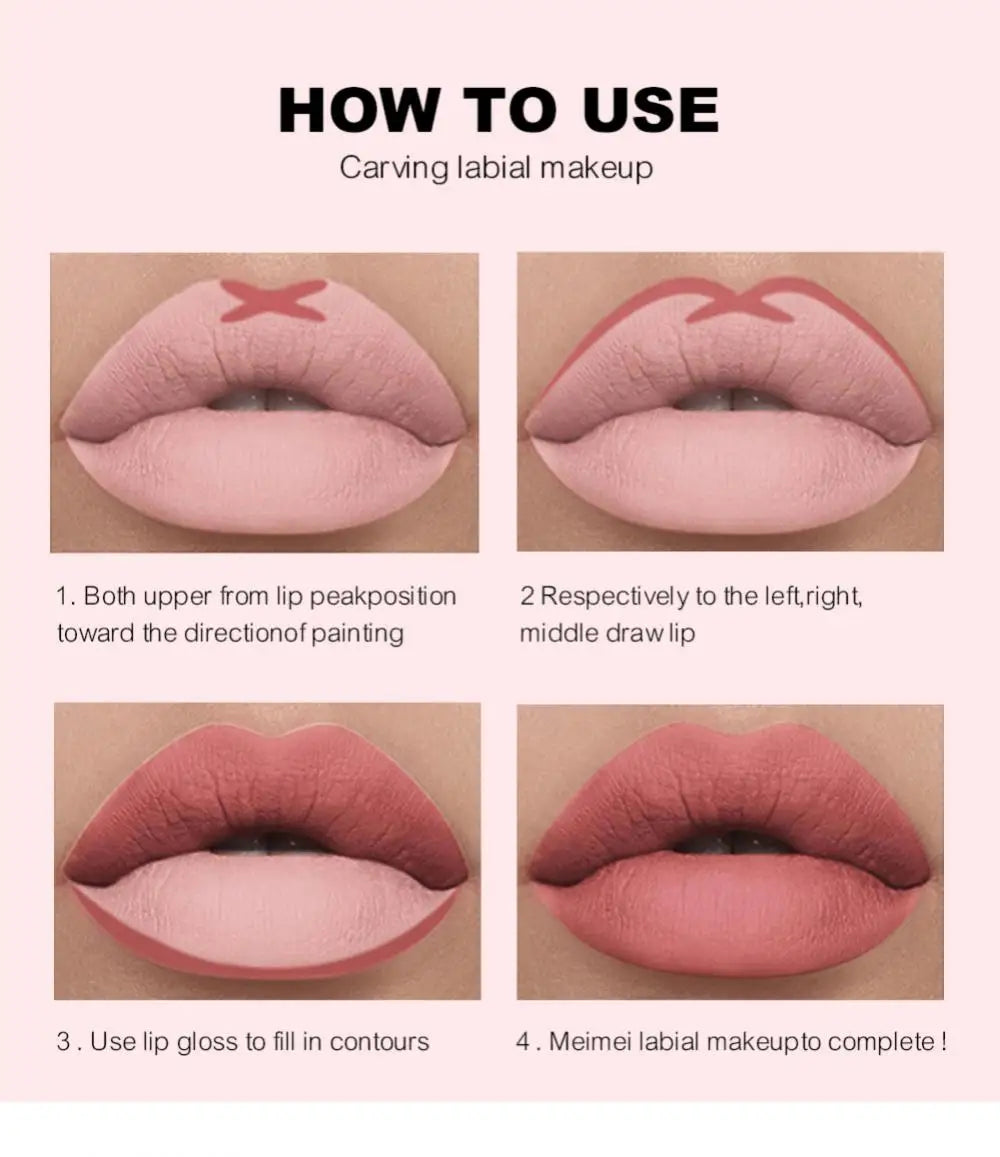 HOW TO USE
Carving labial makeup

1. Both upper from lip peakposition toward the directionof painting

2 Respectively to the left,right, middle draw lip

3 . Use lip gloss to fill in contours

4 . Meimei labial makeupto complete !